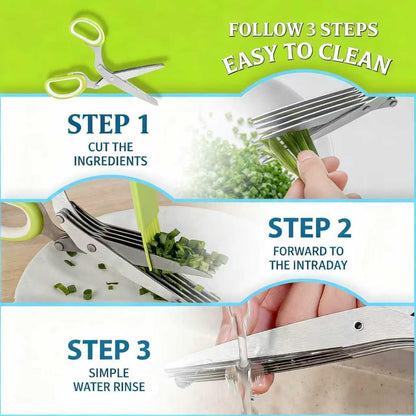 FOLLOW 3 STEPS
EASY TO CLEAN

STEP 1
CUT THE INGREDIENTS

STEP 2
FORWARD TO THE INTRADAY

STEP 3
SIMPLE WATER RINSE