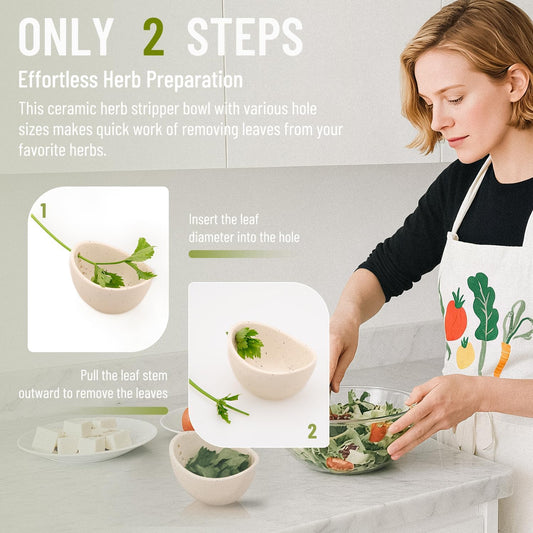 ONLY 2 STEPS

Effortless Herb Preparation

This ceramic herb stripper bowl with various hole sizes makes quick work of removing leaves from your favorite herbs.

1

Insert the leaf diameter into the hole

Pull the leaf stem outward to remove the leaves

2